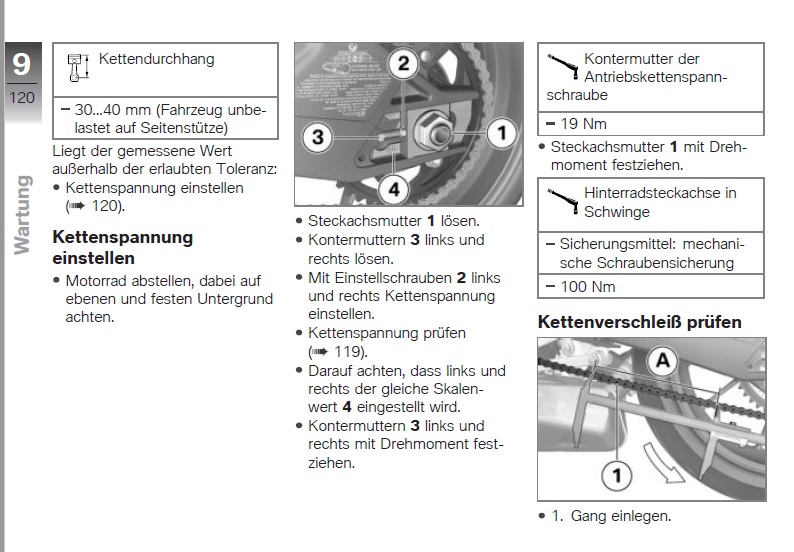 9
120
Wartung

Kettendurchhang

– 30...40 mm (Fahrzeug unbelastet auf Seitenstütze)

Liegt der gemessene Wert außerhalb der erlaubten Toleranz:
• Kettenspannung einstellen (➠ 120).

Kettenspannung einstellen

• Motorrad abstellen, dabei auf ebenen und festen Untergrund achten.

2
3
1
4

• Steckachsmutter **1** lösen.
• Kontermuttern **3** links und rechts lösen.
• Mit Einstellschrauben **2** links und rechts Kettenspannung einstellen.
• Kettenspannung prüfen (➠ 119).
• Darauf achten, dass links und rechts der gleiche Skalenwert **4** eingestellt wird.
• Kontermuttern **3** links und rechts mit Drehmoment festziehen.

Kontermutter der Antriebskettenspannschraube

– 19 Nm

• Steckachsmutter **1** mit Drehmoment festziehen.

Hinterradsteckachse in Schwinge

– Sicherungsmittel: mechanische Schraubensicherung
– 100 Nm

Kettenverschleiß prüfen

A
1

• 1. Gang einlegen.