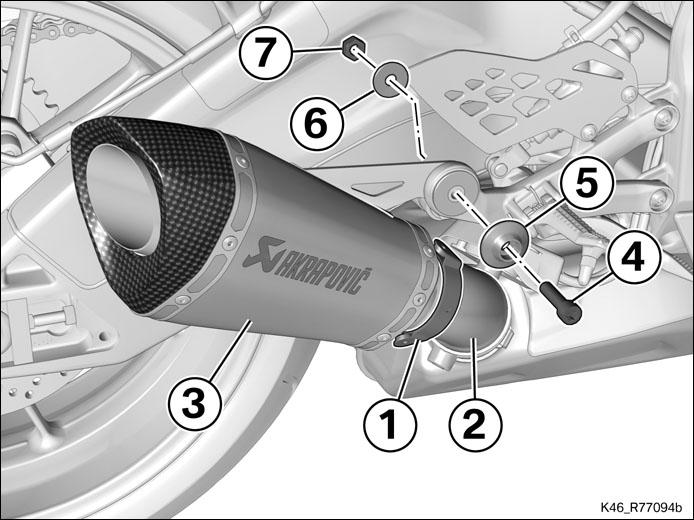 7
6
5
4
AKRAPOVIČ
3
1
2
K46_R77094b