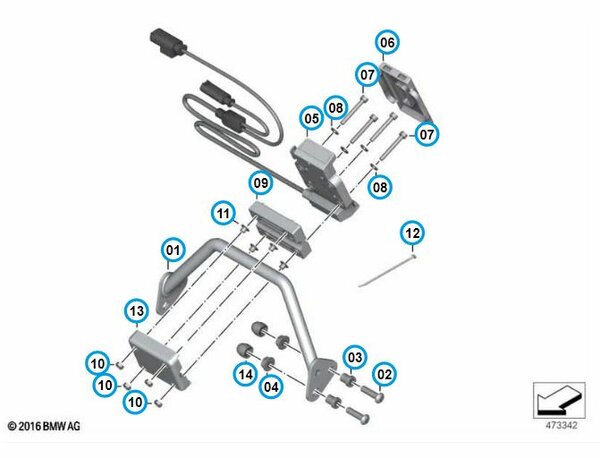 06
07
08
05
07
08
09
11
12
01
13
10
10
10
14
04
03
02
© 2016 BMW AG
473342