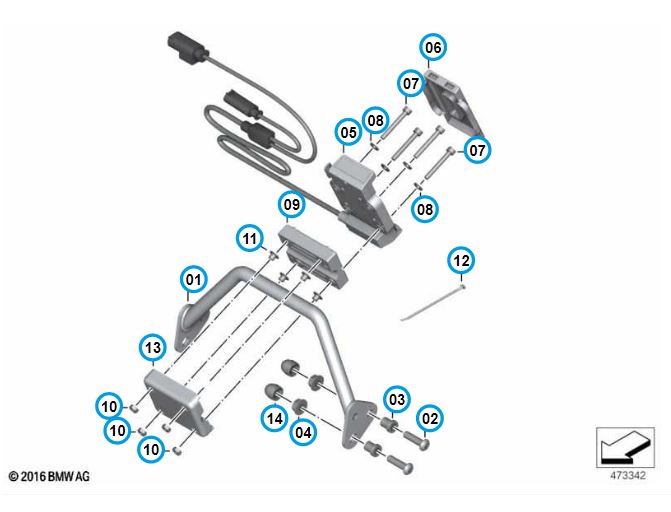 06
07
08
05
07
08
09
11
12
01
13
10
10
10
14
04
03
02
© 2016 BMW AG
473342