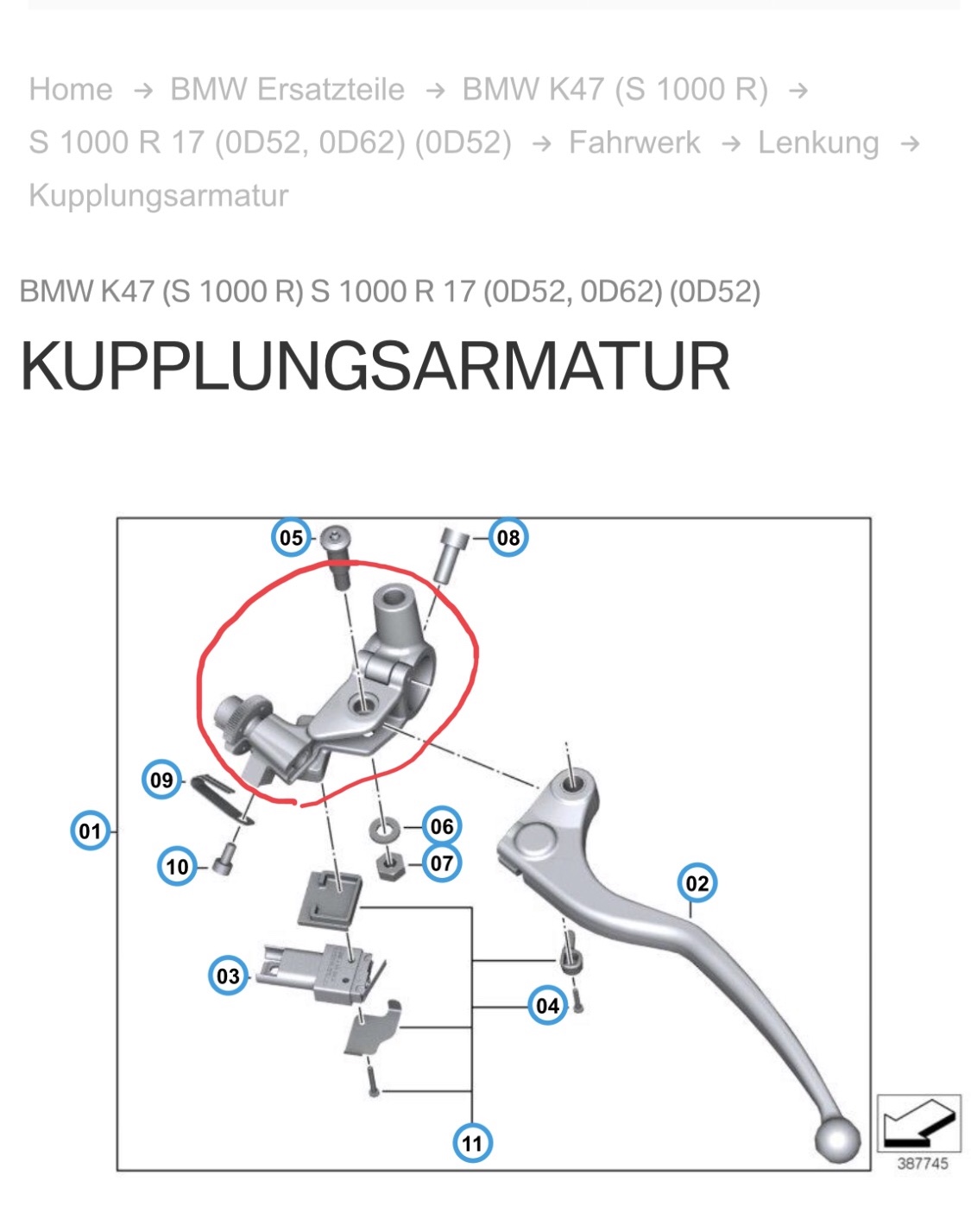 Home → BMW Ersatzteile → BMW K47 (S 1000 R) → S 1000 R 17 (0D52, 0D62) (0D52) → Fahrwerk → Lenkung → Kupplungsarmatur

BMW K47 (S 1000 R) S 1000 R 17 (0D52, 0D62) (0D52)

KUPPLUNGSARMATUR

05
08
09
01
10
06
07
02
03
04
11
387745