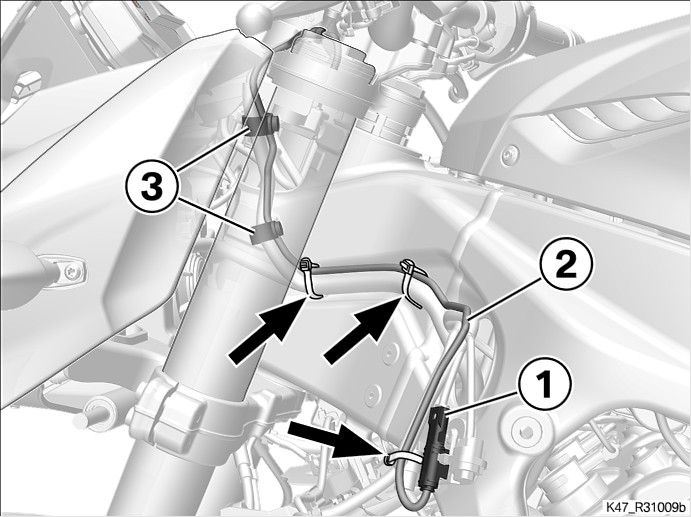 3
2
1
K47_R31009b